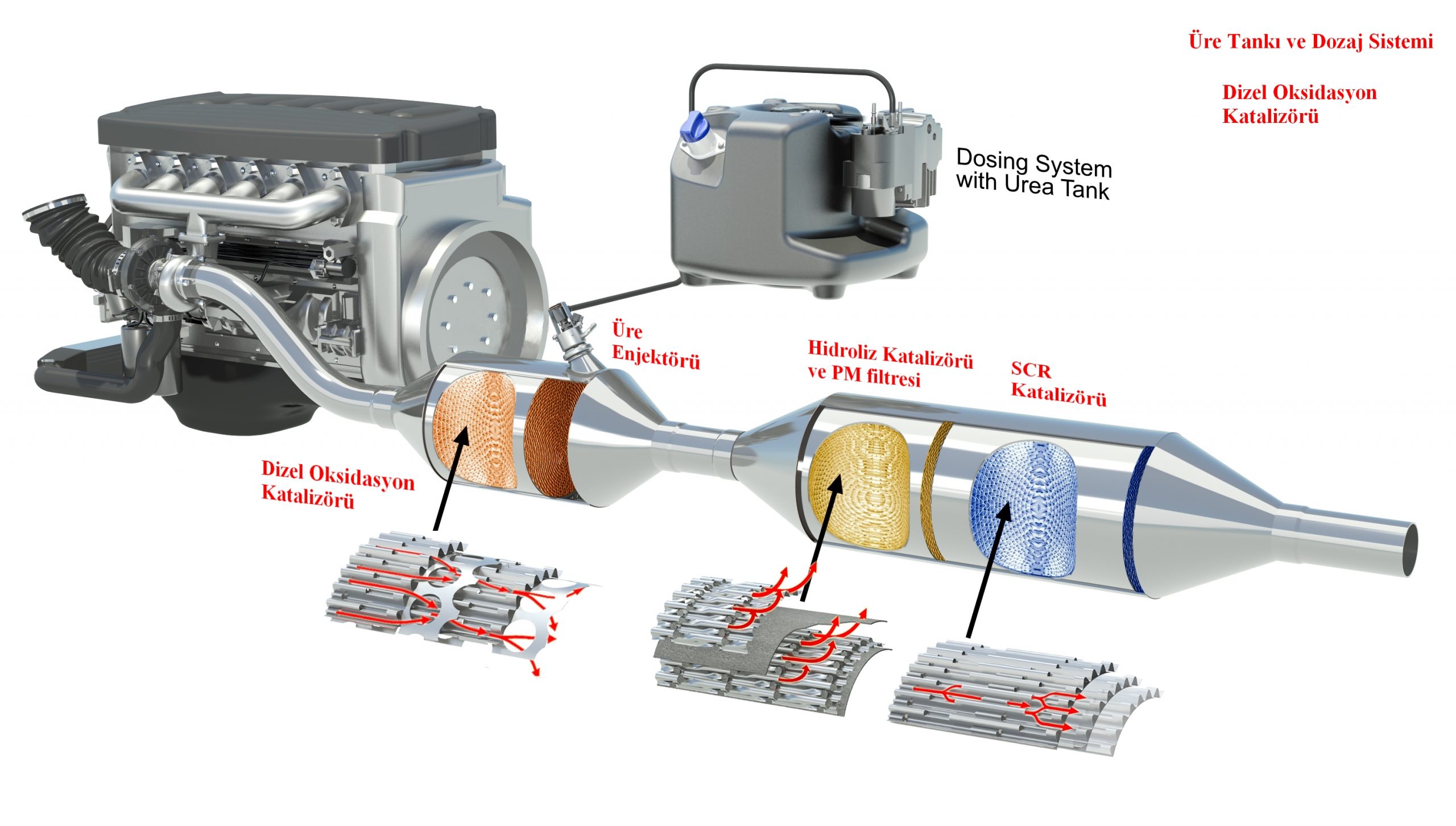 Üre Tankı ve Dozaj Sistemi

Dizel Oksidasyon Katalizörü

Dosing System with Urea Tank

Üre Enjektörü

Hidroliz Katalizörü ve PM filtresi

SCR Katalizörü

Dizel Oksidasyon Katalizörü